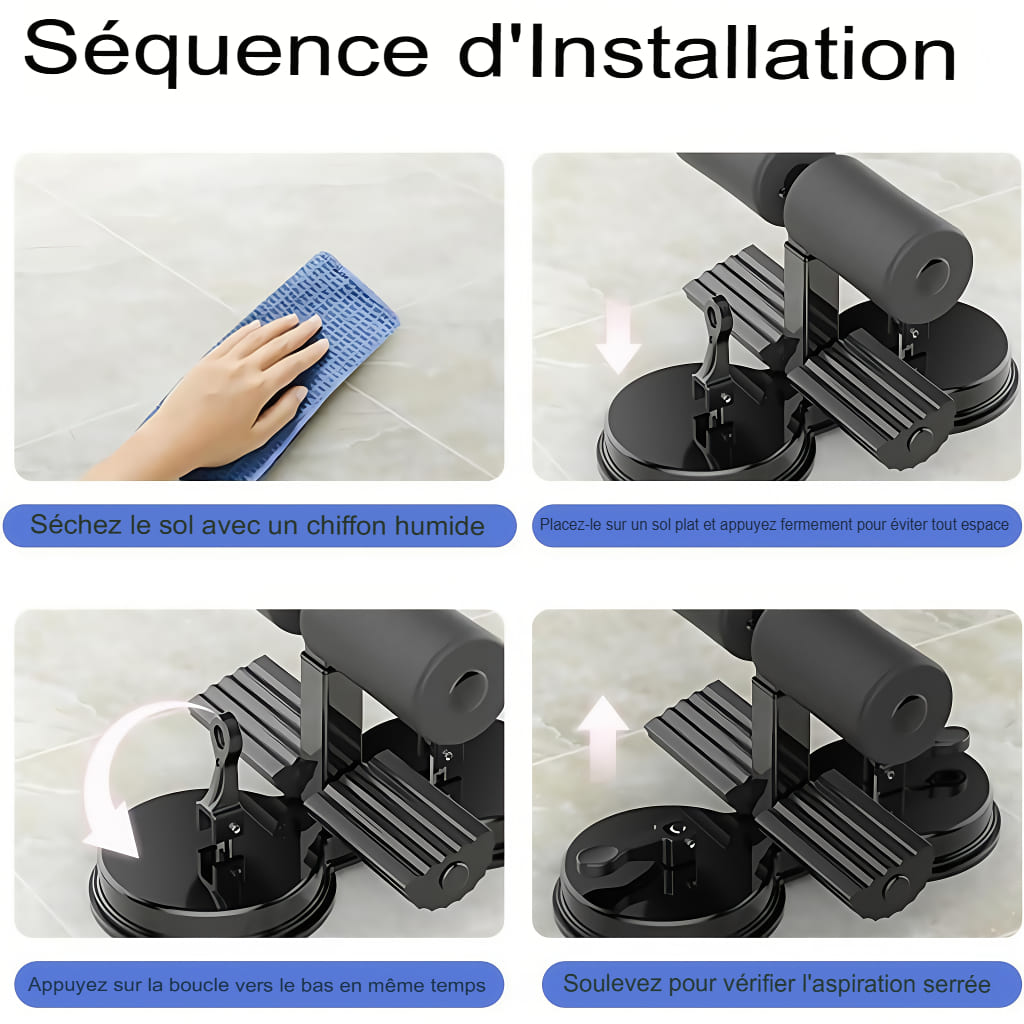 Séquence d'Installation

Séchez le sol avec un chiffon humide

Placez-le sur un sol plat et appuyez fermement pour éviter tout espace

Appuyez sur la boucle vers le bas en même temps

Soulevez pour vérifier l'aspiration serrée